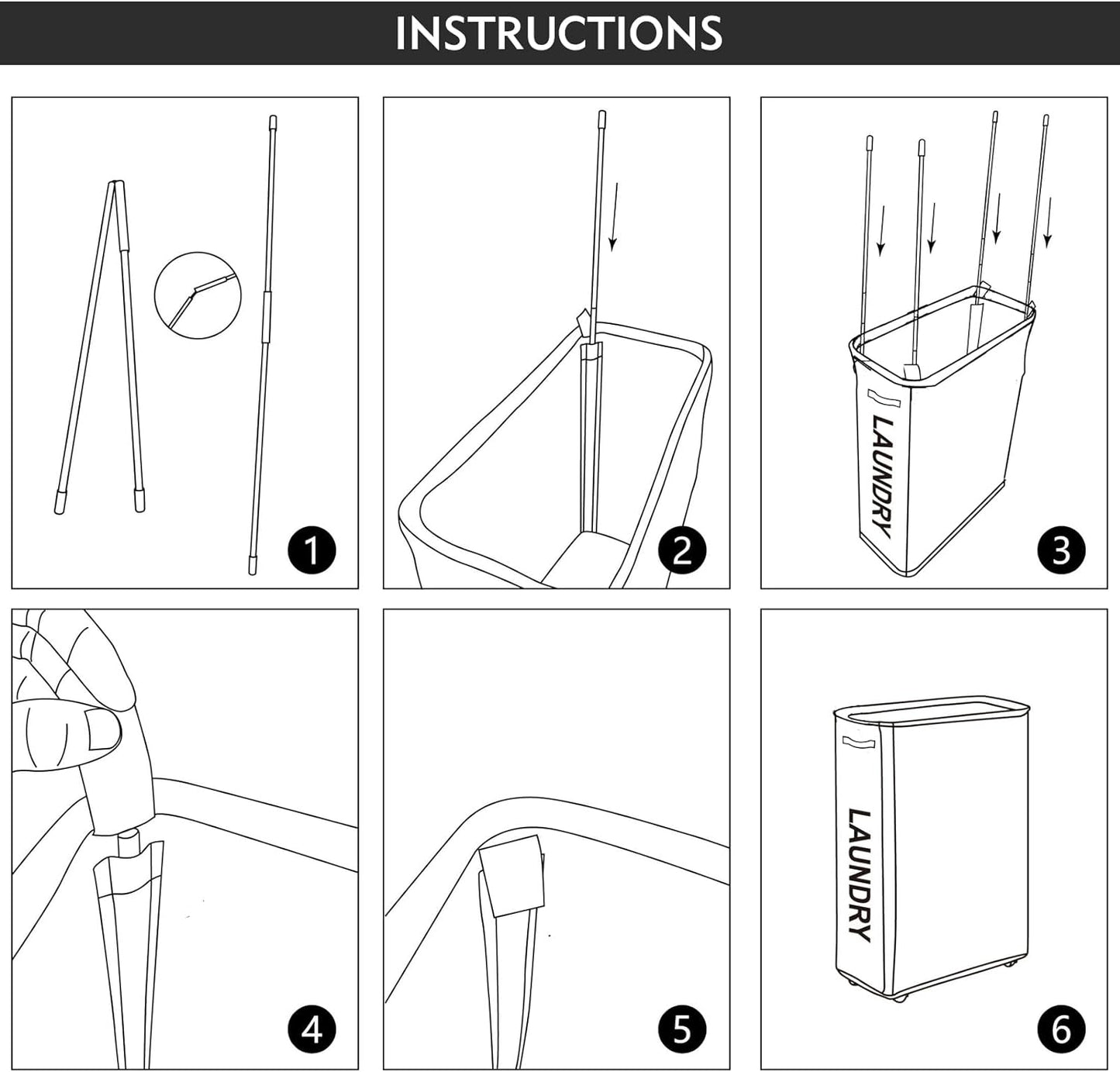 INSTRUCTIONS

1

2

LAUNDRY

3

4

5

LAUNDRY

6