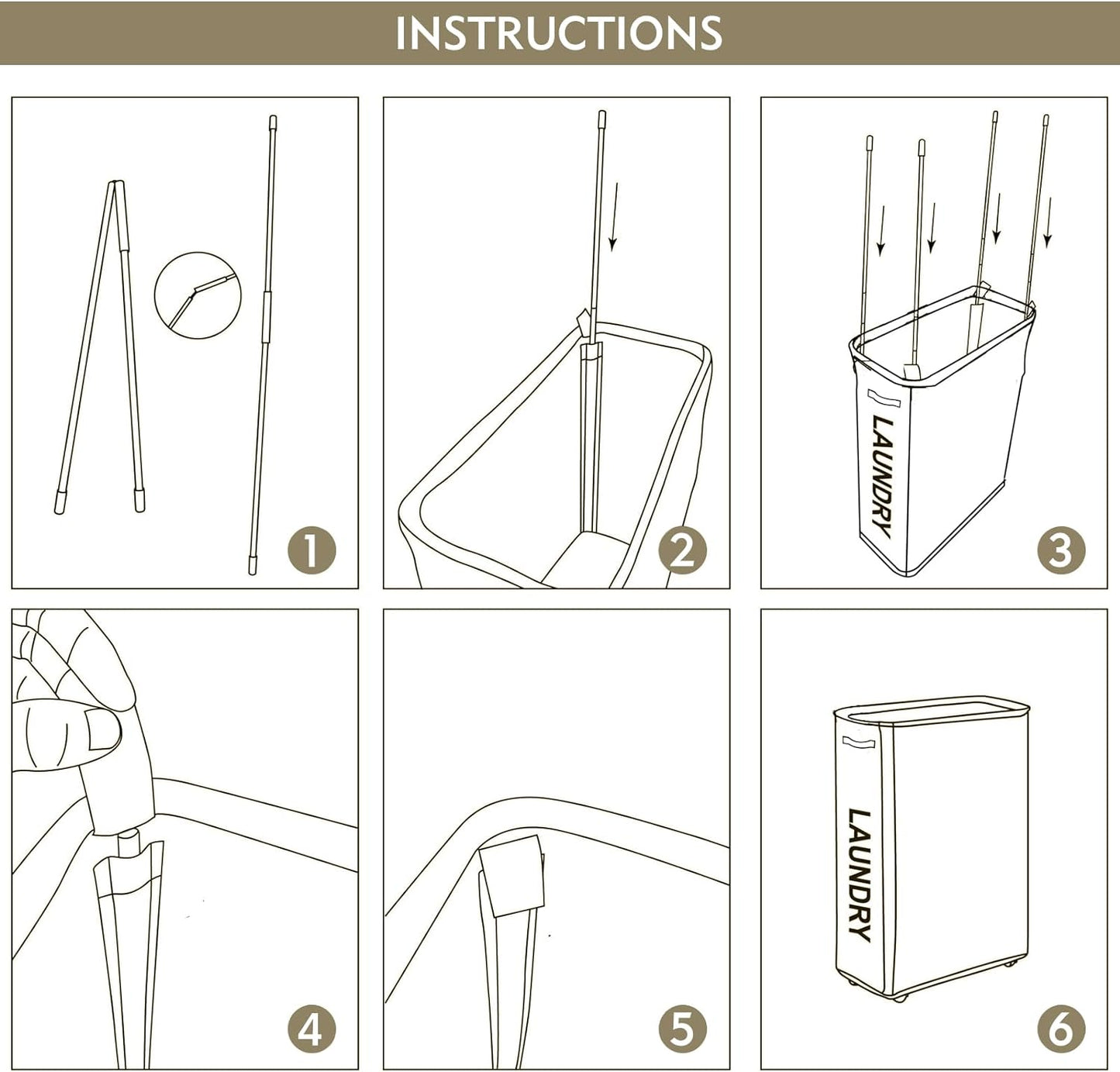 INSTRUCTIONS

1

2

LAUNDRY

3

4

5

LAUNDRY

6