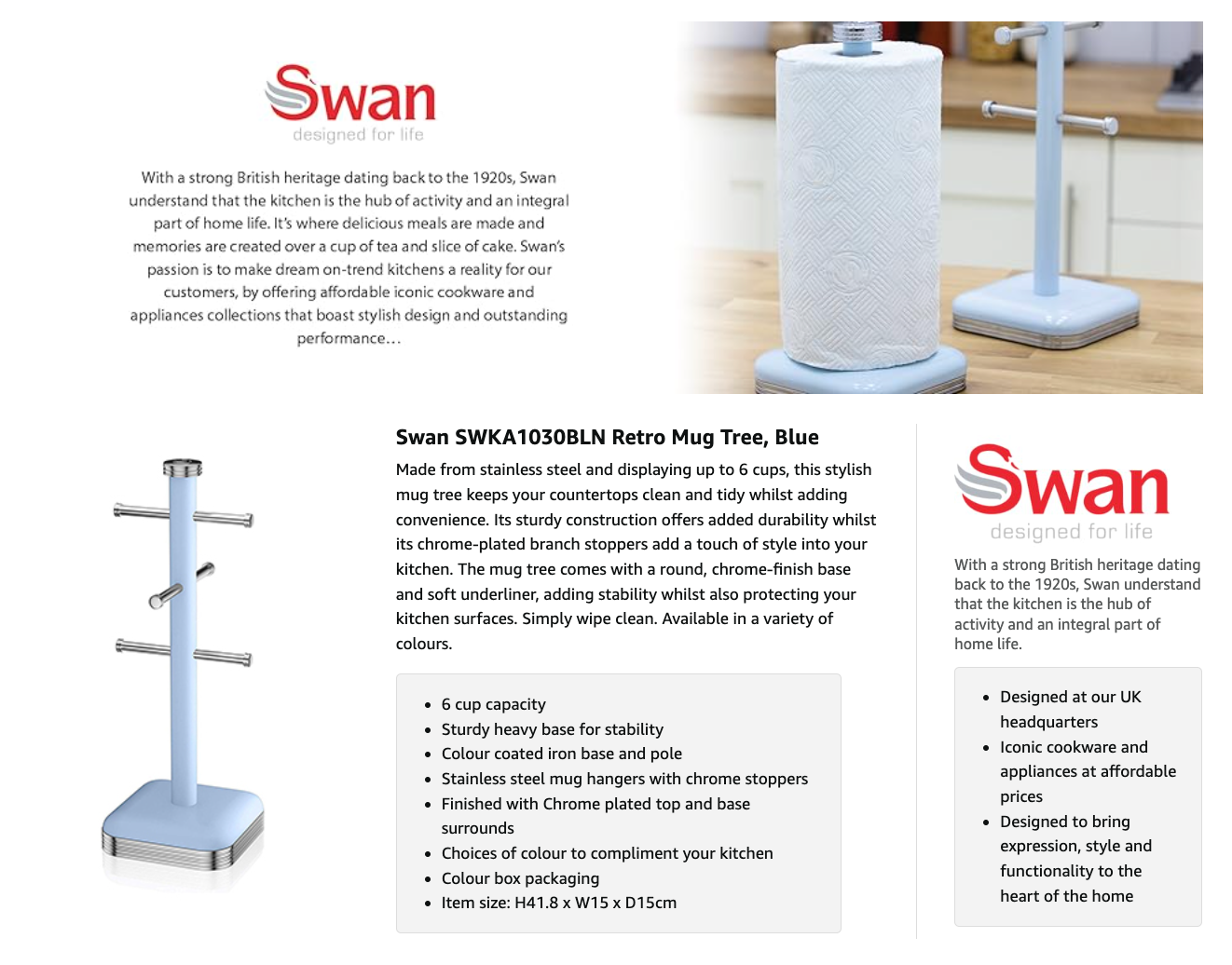 Swan
designed for life

With a strong British heritage dating back to the 1920s, Swan understand that the kitchen is the hub of activity and an integral part of home life. It's where delicious meals are made and memories are created over a cup of tea and slice of cake. Swan's passion is to make dream on-trend kitchens a reality for our customers, by offering affordable iconic cookware and appliances collections that boast stylish design and outstanding performance...

Swan SWKA1030BLN Retro Mug Tree, Blue

Made from stainless steel and displaying up to 6 cups, this stylish mug tree keeps your countertops clean and tidy whilst adding convenience. Its sturdy construction offers added durability whilst its chrome-plated branch stoppers add a touch of style into your kitchen. The mug tree comes with a round, chrome-finish base and soft underliner, adding stability whilst also protecting your kitchen surfaces. Simply wipe clean. Available in a variety of colours.

- 6 cup capacity
- Sturdy heavy base for stability
- Colour coated iron base and pole
- Stainless steel mug hangers with chrome stoppers
- Finished with Chrome plated top and base surrounds
- Choices of colour to compliment your kitchen
- Colour box packaging
- Item size: H41.8 x W15 x D15cm

Swan
designed for life

With a strong British heritage dating back to the 1920s, Swan understand that the kitchen is the hub of activity and an integral part of home life.

- Designed at our UK headquarters
- Iconic cookware and appliances at affordable prices
- Designed to bring expression, style and functionality to the heart of the home