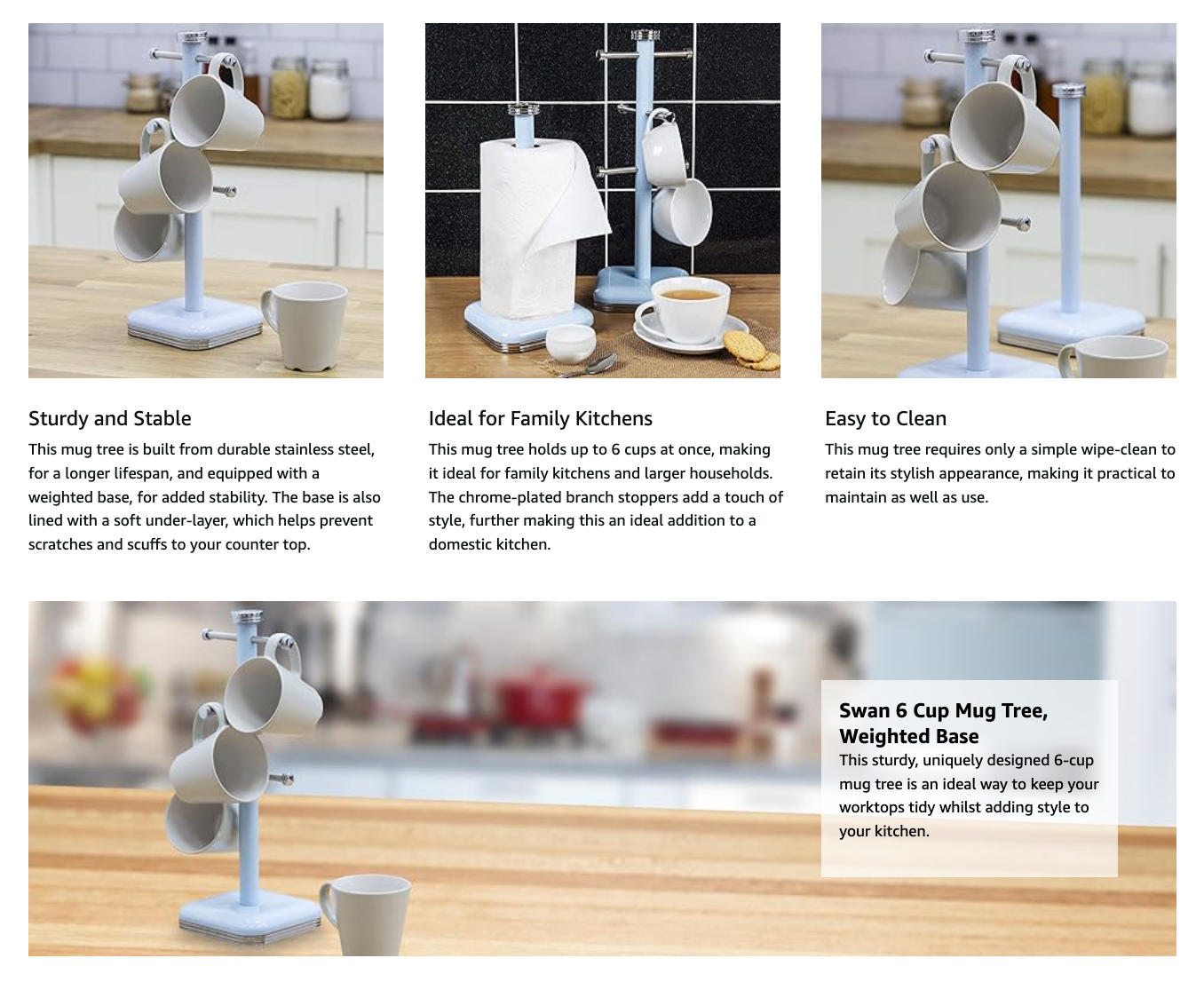 Sturdy and Stable

This mug tree is built from durable stainless steel, for a longer lifespan, and equipped with a weighted base, for added stability. The base is also lined with a soft under-layer, which helps prevent scratches and scuffs to your counter top.

Ideal for Family Kitchens

This mug tree holds up to 6 cups at once, making it ideal for family kitchens and larger households. The chrome-plated branch stoppers add a touch of style, further making this an ideal addition to a domestic kitchen.

Easy to Clean

This mug tree requires only a simple wipe-clean to retain its stylish appearance, making it practical to maintain as well as use.

Swan 6 Cup Mug Tree, Weighted Base

This sturdy, uniquely designed 6-cup mug tree is an ideal way to keep your worktops tidy whilst adding style to your kitchen.