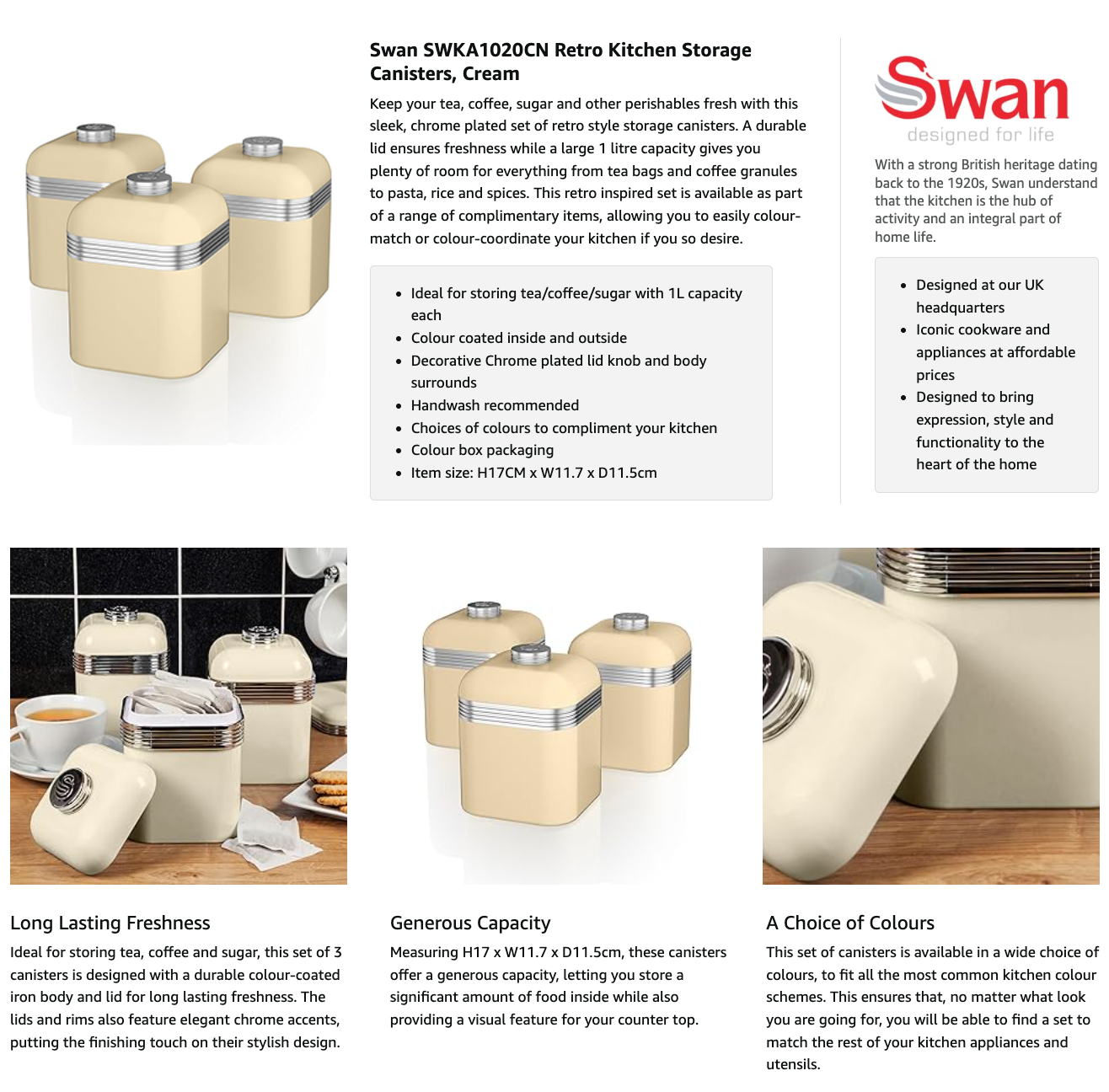 Swan SWKA1020CN Retro Kitchen Storage Canisters, Cream

Keep your tea, coffee, sugar and other perishables fresh with this sleek, chrome plated set of retro style storage canisters. A durable lid ensures freshness while a large 1 litre capacity gives you plenty of room for everything from tea bags and coffee granules to pasta, rice and spices. This retro inspired set is available as part of a range of complimentary items, allowing you to easily colour-match or colour-coordinate your kitchen if you so desire.

- Ideal for storing tea/coffee/sugar with 1L capacity each
- Colour coated inside and outside
- Decorative Chrome plated lid knob and body surrounds
- Handwash recommended
- Choices of colours to compliment your kitchen
- Colour box packaging
- Item size: H17CM x W11.7 x D11.5cm

Swan
designed for life

With a strong British heritage dating back to the 1920s, Swan understand that the kitchen is the hub of activity and an integral part of home life.

- Designed at our UK headquarters
- Iconic cookware and appliances at affordable prices
- Designed to bring expression, style and functionality to the heart of the home

Long Lasting Freshness

Ideal for storing tea, coffee and sugar, this set of 3 canisters is designed with a durable colour-coated iron body and lid for long lasting freshness. The lids and rims also feature elegant chrome accents, putting the finishing touch on their stylish design.

Generous Capacity

Measuring H17 x W11.7 x D11.5cm, these canisters offer a generous capacity, letting you store a significant amount of food inside while also providing a visual feature for your counter top.

A Choice of Colours

This set of canisters is available in a wide choice of colours, to fit all the most common kitchen colour schemes. This ensures that, no matter what look you are going for, you will be able to find a set to match the rest of your kitchen appliances and utensils.