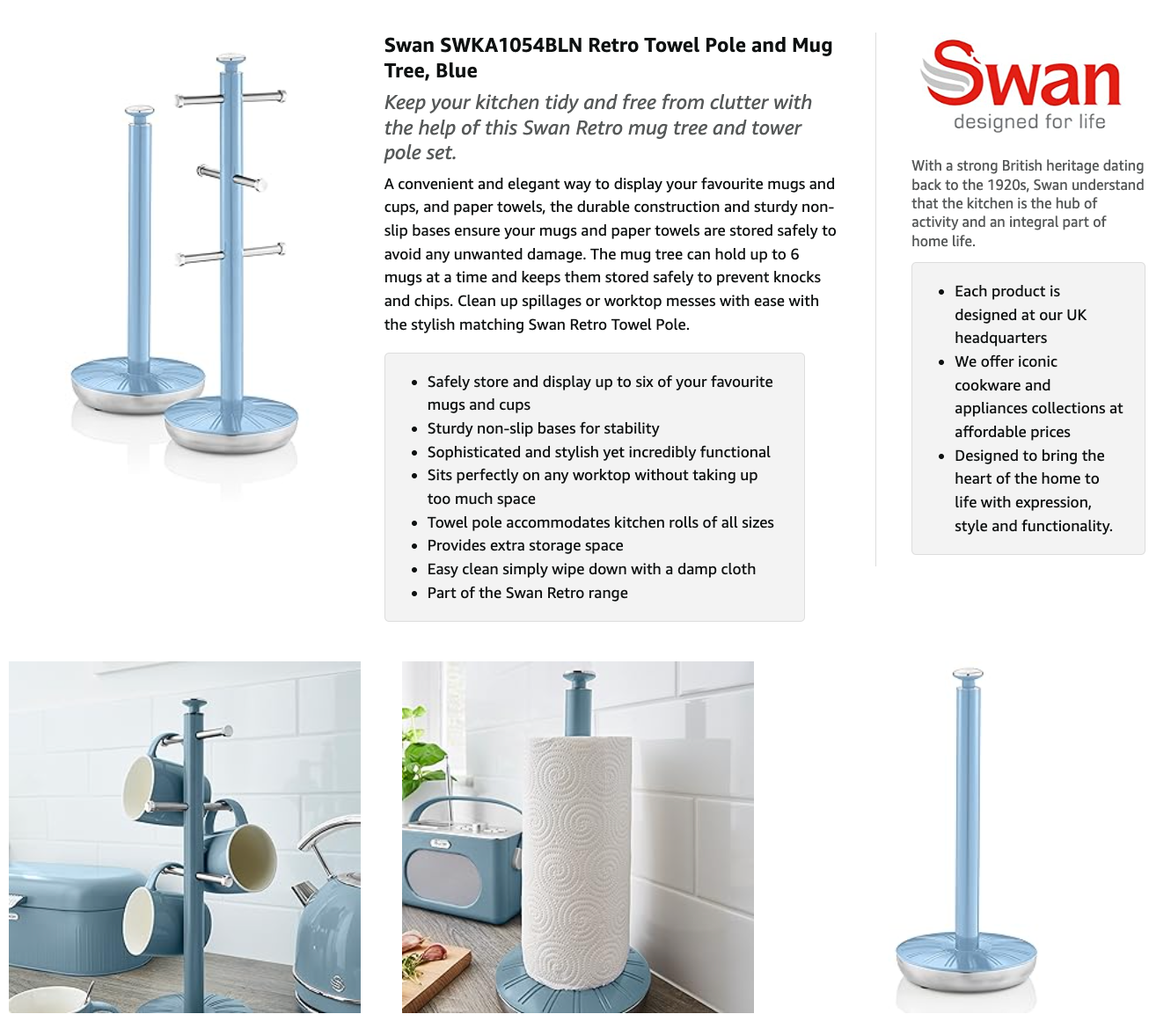 Swan SWKA1054BLN Retro Towel Pole and Mug Tree, Blue

Keep your kitchen tidy and free from clutter with the help of this Swan Retro mug tree and tower pole set.

A convenient and elegant way to display your favourite mugs and cups, and paper towels, the durable construction and sturdy non-slip bases ensure your mugs and paper towels are stored safely to avoid any unwanted damage. The mug tree can hold up to 6 mugs at a time and keeps them stored safely to prevent knocks and chips. Clean up spillages or worktop messes with ease with the stylish matching Swan Retro Towel Pole.

- Safely store and display up to six of your favourite mugs and cups
- Sturdy non-slip bases for stability
- Sophisticated and stylish yet incredibly functional
- Sits perfectly on any worktop without taking up too much space
- Towel pole accommodates kitchen rolls of all sizes
- Provides extra storage space
- Easy clean simply wipe down with a damp cloth
- Part of the Swan Retro range

Swan
designed for life

With a strong British heritage dating back to the 1920s, Swan understand that the kitchen is the hub of activity and an integral part of home life.

- Each product is designed at our UK headquarters
- We offer iconic cookware and appliances collections at affordable prices
- Designed to bring the heart of the home to life with expression, style and functionality.