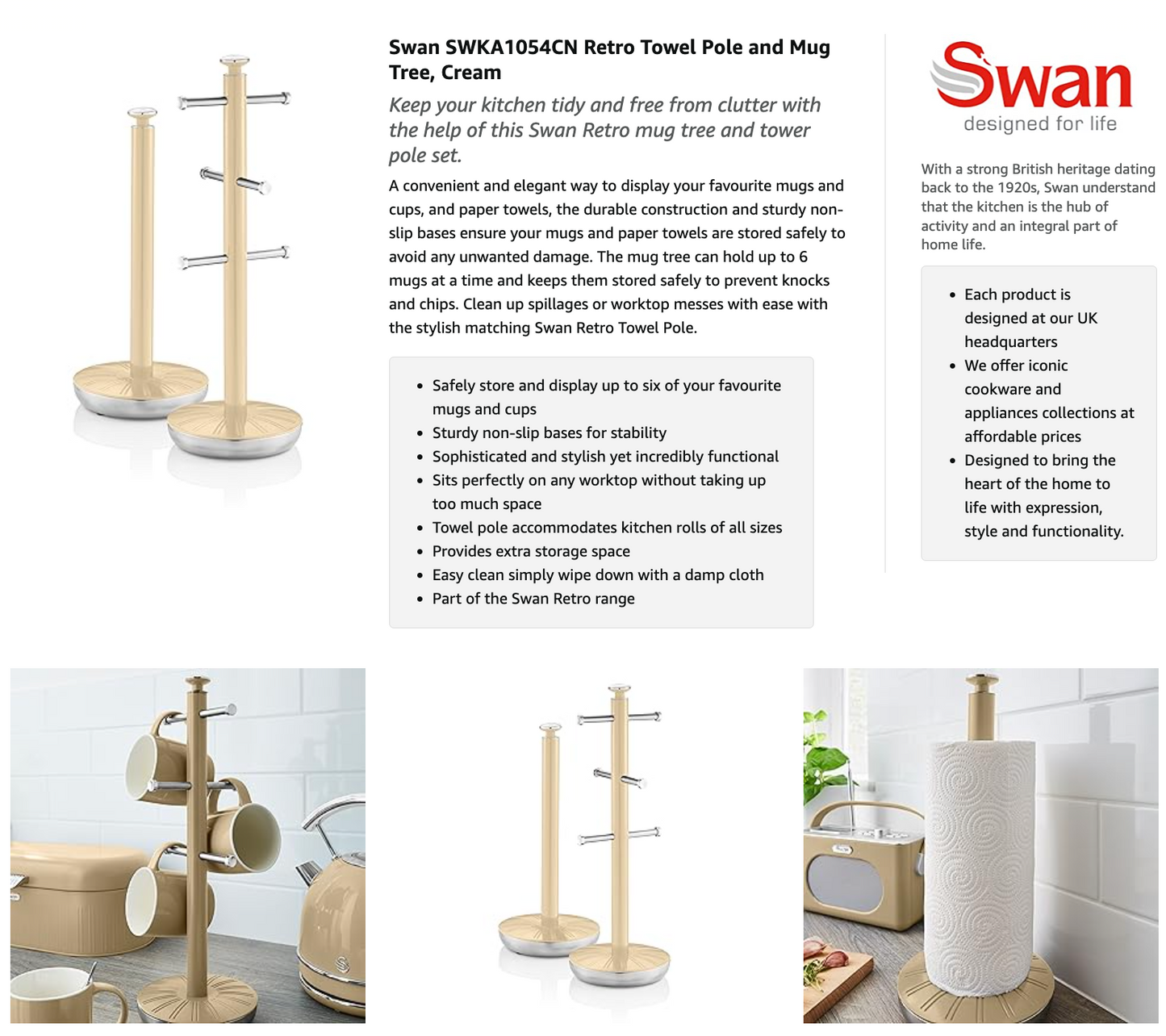 Swan SWKA1054CN Retro Towel Pole and Mug Tree, Cream

Keep your kitchen tidy and free from clutter with the help of this Swan Retro mug tree and tower pole set.

A convenient and elegant way to display your favourite mugs and cups, and paper towels, the durable construction and sturdy non-slip bases ensure your mugs and paper towels are stored safely to avoid any unwanted damage. The mug tree can hold up to 6 mugs at a time and keeps them stored safely to prevent knocks and chips. Clean up spillages or worktop messes with ease with the stylish matching Swan Retro Towel Pole.

- Safely store and display up to six of your favourite mugs and cups
- Sturdy non-slip bases for stability
- Sophisticated and stylish yet incredibly functional
- Sits perfectly on any worktop without taking up too much space
- Towel pole accommodates kitchen rolls of all sizes
- Provides extra storage space
- Easy clean simply wipe down with a damp cloth
- Part of the Swan Retro range

Swan
designed for life

With a strong British heritage dating back to the 1920s, Swan understand that the kitchen is the hub of activity and an integral part of home life.

- Each product is designed at our UK headquarters
- We offer iconic cookware and appliances collections at affordable prices
- Designed to bring the heart of the home to life with expression, style and functionality.