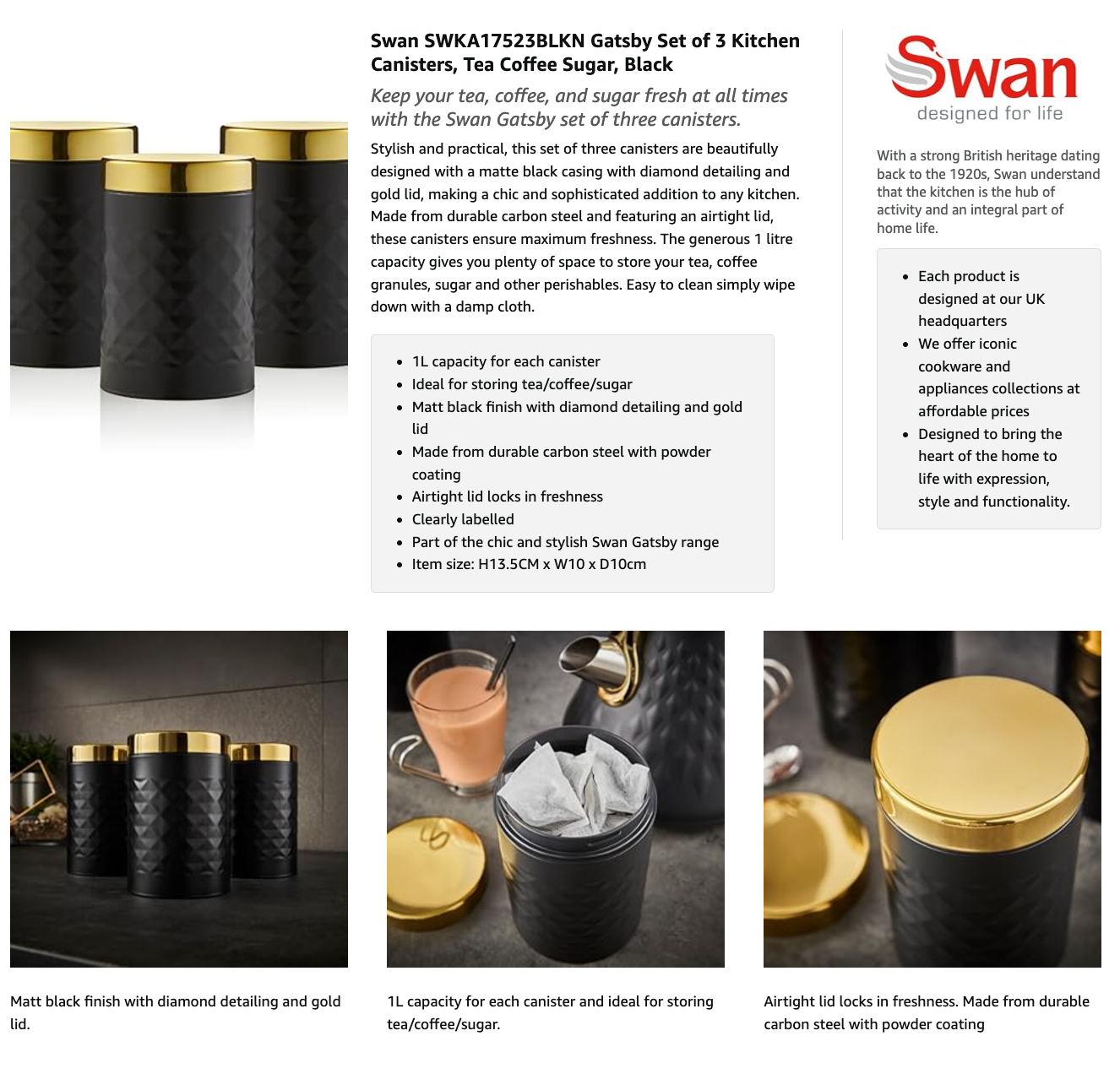 Swan SWKA17523BLKN Gatsby Set of 3 Kitchen Canisters, Tea Coffee Sugar, Black

Keep your tea, coffee, and sugar fresh at all times with the Swan Gatsby set of three canisters.

Stylish and practical, this set of three canisters are beautifully designed with a matte black casing with diamond detailing and gold lid, making a chic and sophisticated addition to any kitchen. Made from durable carbon steel and featuring an airtight lid, these canisters ensure maximum freshness. The generous 1 litre capacity gives you plenty of space to store your tea, coffee granules, sugar and other perishables. Easy to clean simply wipe down with a damp cloth.

- 1L capacity for each canister
- Ideal for storing tea/coffee/sugar
- Matt black finish with diamond detailing and gold lid
- Made from durable carbon steel with powder coating
- Airtight lid locks in freshness
- Clearly labelled
- Part of the chic and stylish Swan Gatsby range
- Item size: H13.5CM x W10 x D10cm

Swan
designed for life

With a strong British heritage dating back to the 1920s, Swan understand that the kitchen is the hub of activity and an integral part of home life.

- Each product is designed at our UK headquarters
- We offer iconic cookware and appliances collections at affordable prices
- Designed to bring the heart of the home to life with expression, style and functionality.

Matt black finish with diamond detailing and gold lid.

1L capacity for each canister and ideal for storing tea/coffee/sugar.

Airtight lid locks in freshness. Made from durable carbon steel with powder coating