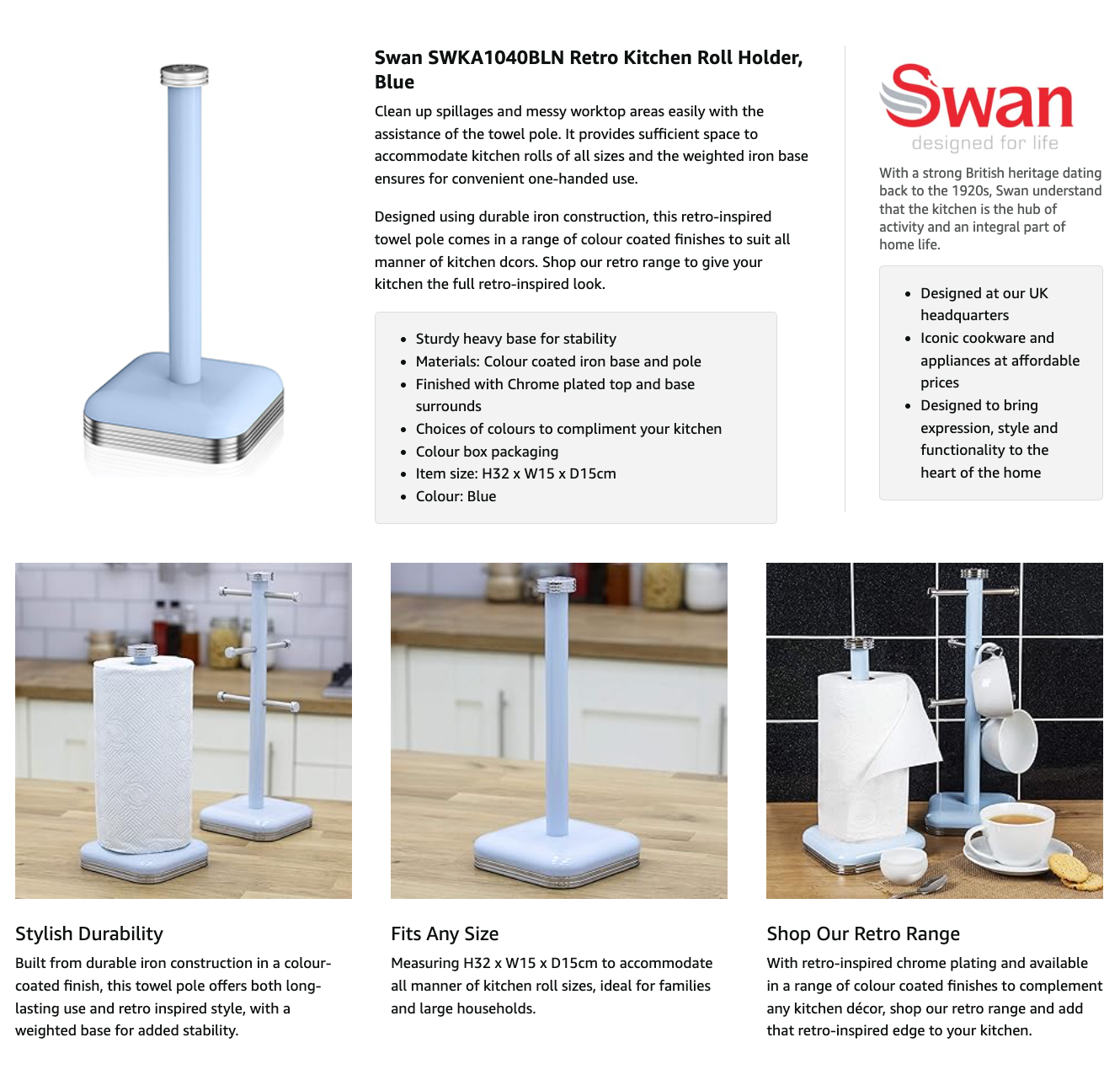 Swan SWKA1040BLN Retro Kitchen Roll Holder, Blue

Clean up spillages and messy worktop areas easily with the assistance of the towel pole. It provides sufficient space to accommodate kitchen rolls of all sizes and the weighted iron base ensures for convenient one-handed use.

Designed using durable iron construction, this retro-inspired towel pole comes in a range of colour coated finishes to suit all manner of kitchen dcors. Shop our retro range to give your kitchen the full retro-inspired look.

- Sturdy heavy base for stability
- Materials: Colour coated iron base and pole
- Finished with Chrome plated top and base surrounds
- Choices of colours to compliment your kitchen
- Colour box packaging
- Item size: H32 x W15 x D15cm
- Colour: Blue

Swan
designed for life

With a strong British heritage dating back to the 1920s, Swan understand that the kitchen is the hub of activity and an integral part of home life.

- Designed at our UK headquarters
- Iconic cookware and appliances at affordable prices
- Designed to bring expression, style and functionality to the heart of the home

Stylish Durability

Built from durable iron construction in a colour-coated finish, this towel pole offers both long-lasting use and retro inspired style, with a weighted base for added stability.

Fits Any Size

Measuring H32 x W15 x D15cm to accommodate all manner of kitchen roll sizes, ideal for families and large households.

Shop Our Retro Range

With retro-inspired chrome plating and available in a range of colour coated finishes to complement any kitchen décor, shop our retro range and add that retro-inspired edge to your kitchen.