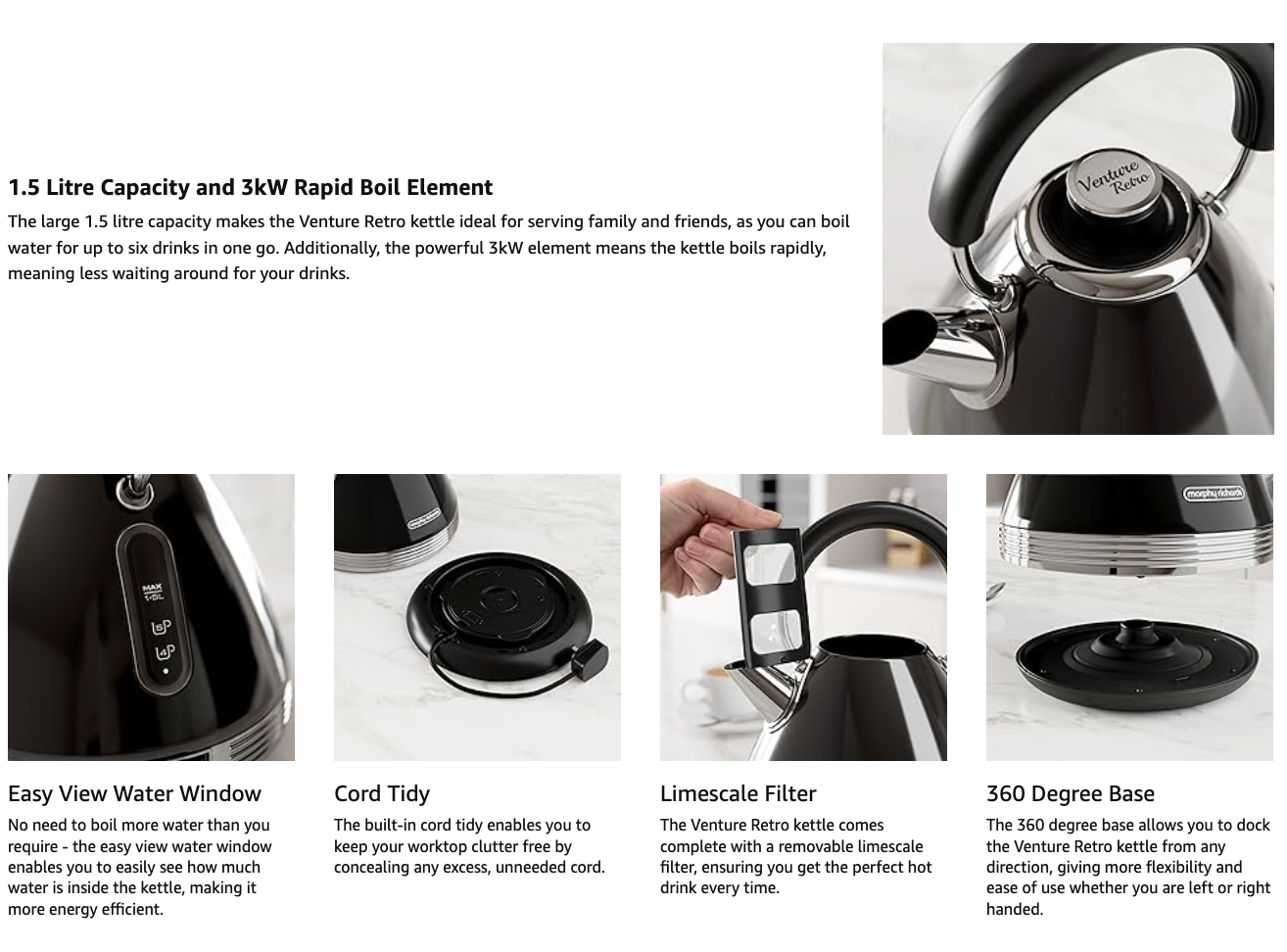 1.5 Litre Capacity and 3kW Rapid Boil Element

The large 1.5 litre capacity makes the Venture Retro kettle ideal for serving family and friends, as you can boil water for up to six drinks in one go. Additionally, the powerful 3kW element means the kettle boils rapidly, meaning less waiting around for your drinks.

Venture Retro

MAX 1.5L

5

4

morphy richards

morphy richards

Easy View Water Window

No need to boil more water than you require - the easy view water window enables you to easily see how much water is inside the kettle, making it more energy efficient.

Cord Tidy

The built-in cord tidy enables you to keep your worktop clutter free by concealing any excess, unneeded cord.

Limescale Filter

The Venture Retro kettle comes complete with a removable limescale filter, ensuring you get the perfect hot drink every time.

360 Degree Base

The 360 degree base allows you to dock the Venture Retro kettle from any direction, giving more flexibility and ease of use whether you are left or right handed.