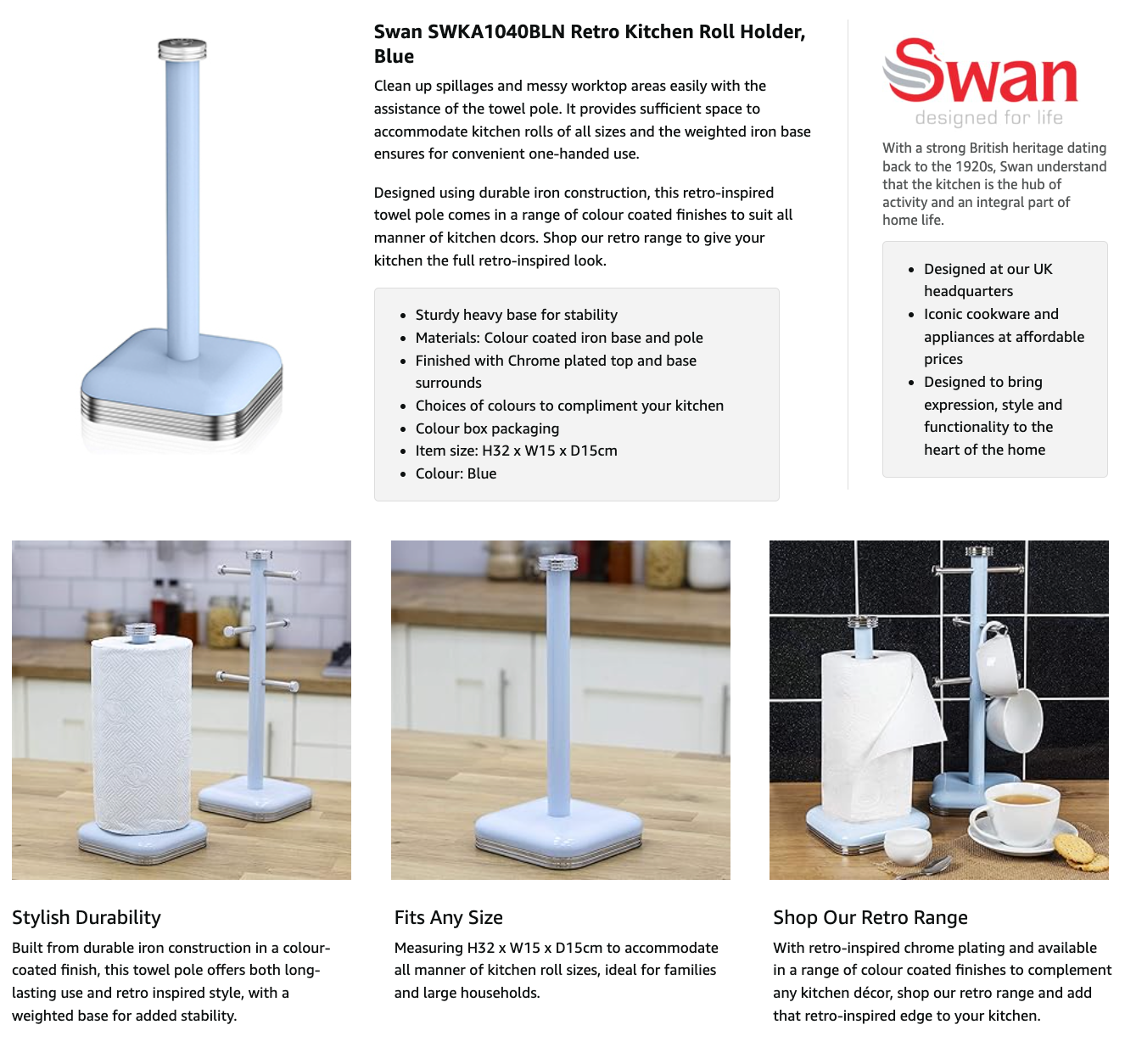 Swan SWKA1040BLN Retro Kitchen Roll Holder, Blue

Clean up spillages and messy worktop areas easily with the assistance of the towel pole. It provides sufficient space to accommodate kitchen rolls of all sizes and the weighted iron base ensures for convenient one-handed use.

Designed using durable iron construction, this retro-inspired towel pole comes in a range of colour coated finishes to suit all manner of kitchen dcors. Shop our retro range to give your kitchen the full retro-inspired look.

- Sturdy heavy base for stability
- Materials: Colour coated iron base and pole
- Finished with Chrome plated top and base surrounds
- Choices of colours to compliment your kitchen
- Colour box packaging
- Item size: H32 x W15 x D15cm
- Colour: Blue

Swan
designed for life

With a strong British heritage dating back to the 1920s, Swan understand that the kitchen is the hub of activity and an integral part of home life.

- Designed at our UK headquarters
- Iconic cookware and appliances at affordable prices
- Designed to bring expression, style and functionality to the heart of the home

Stylish Durability

Built from durable iron construction in a colour-coated finish, this towel pole offers both long-lasting use and retro inspired style, with a weighted base for added stability.

Fits Any Size

Measuring H32 x W15 x D15cm to accommodate all manner of kitchen roll sizes, ideal for families and large households.

Shop Our Retro Range

With retro-inspired chrome plating and available in a range of colour coated finishes to complement any kitchen décor, shop our retro range and add that retro-inspired edge to your kitchen.